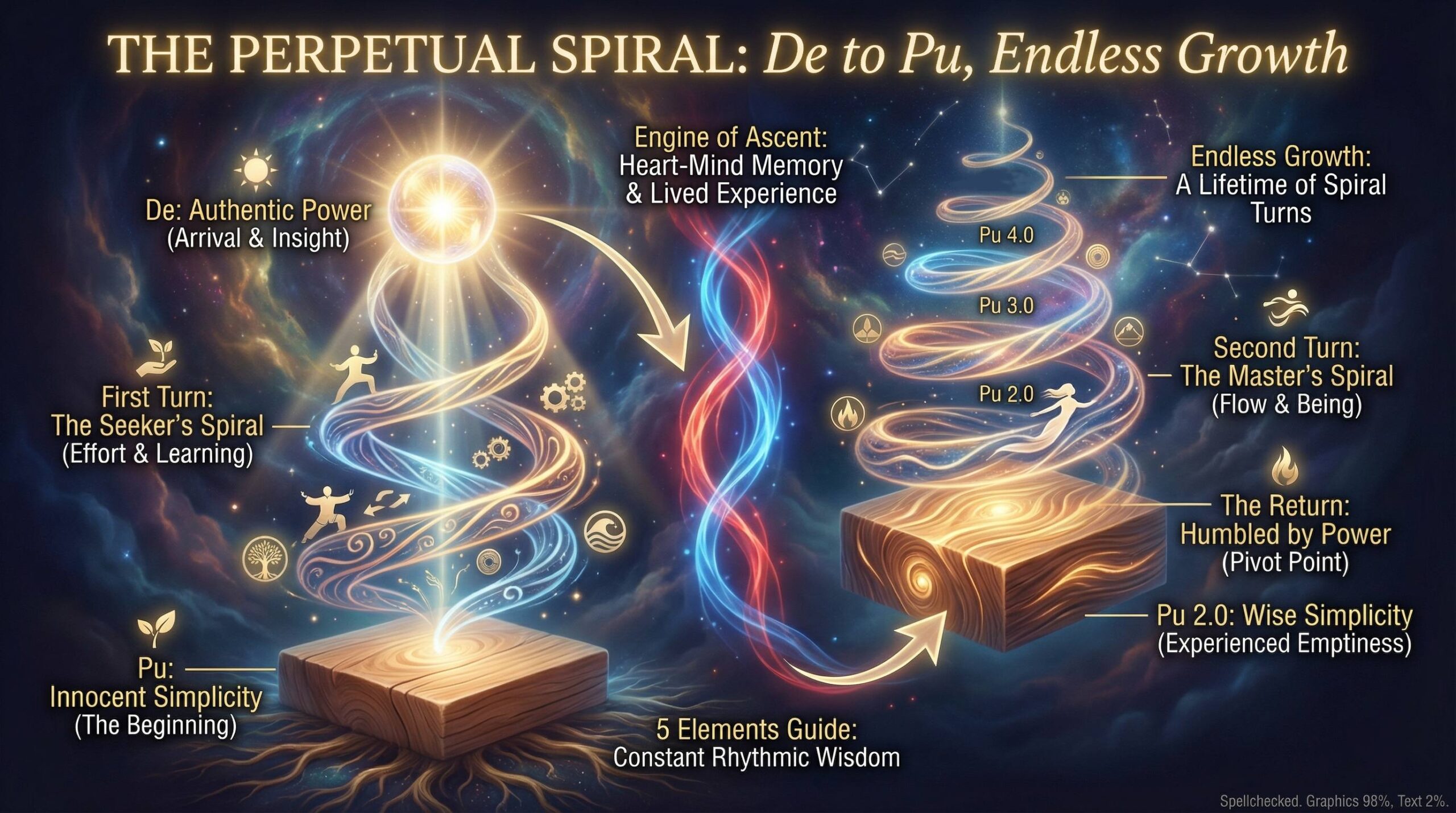 THE PERPETUAL SPIRAL: De to Pu, Endless Growth

De: Authentic Power
(Arrival & Insight)

First Turn:
The Seeker's Spiral
(Effort & Learning)

Pu:
Innocent Simplicity
(The Beginning)

Engine of Ascent:
Heart-Mind Memory
& Lived Experience

5 Elements Guide:
Constant Rhythmic Wisdom

Pu 4.0

Pu 3.0

Pu 2.0

Endless Growth:
A Lifetime of Spiral
Turns

Second Turn:
The Master's Spiral
(Flow & Being)

The Return:
Humbled by Power
(Pivot Point)

Pu 2.0: Wise Simplicity
(Experienced Emptiness)

Spellchecked. Graphics 98%, Text 2%.