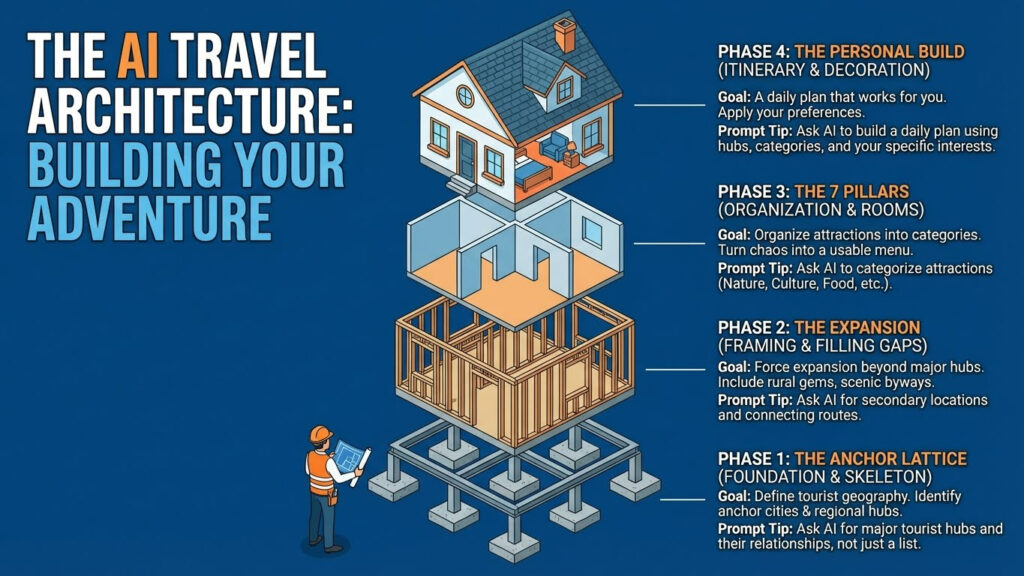 THE AI TRAVEL ARCHITECTURE: BUILDING YOUR ADVENTURE

PHASE 4: THE PERSONAL BUILD (ITINERARY & DECORATION)

Goal: A daily plan that works for you. Apply your preferences.

Prompt Tip: Ask AI to build a daily plan using hubs, categories, and your specific interests.

PHASE 3: THE 7 PILLARS (ORGANIZATION & ROOMS)

Goal: Organize attractions into categories. Turn chaos into a usable menu.

Prompt Tip: Ask AI to categorize attractions (Nature, Culture, Food, etc.).

PHASE 2: THE EXPANSION (FRAMING & FILLING GAPS)

Goal: Force expansion beyond major hubs. Include rural gems, scenic byways.

Prompt Tip: Ask AI for secondary locations and connecting routes.

PHASE 1: THE ANCHOR LATTICE (FOUNDATION & SKELETON)

Goal: Define tourist geography. Identify anchor cities & regional hubs.

Prompt Tip: Ask AI for major tourist hubs and their relationships, not just a list.